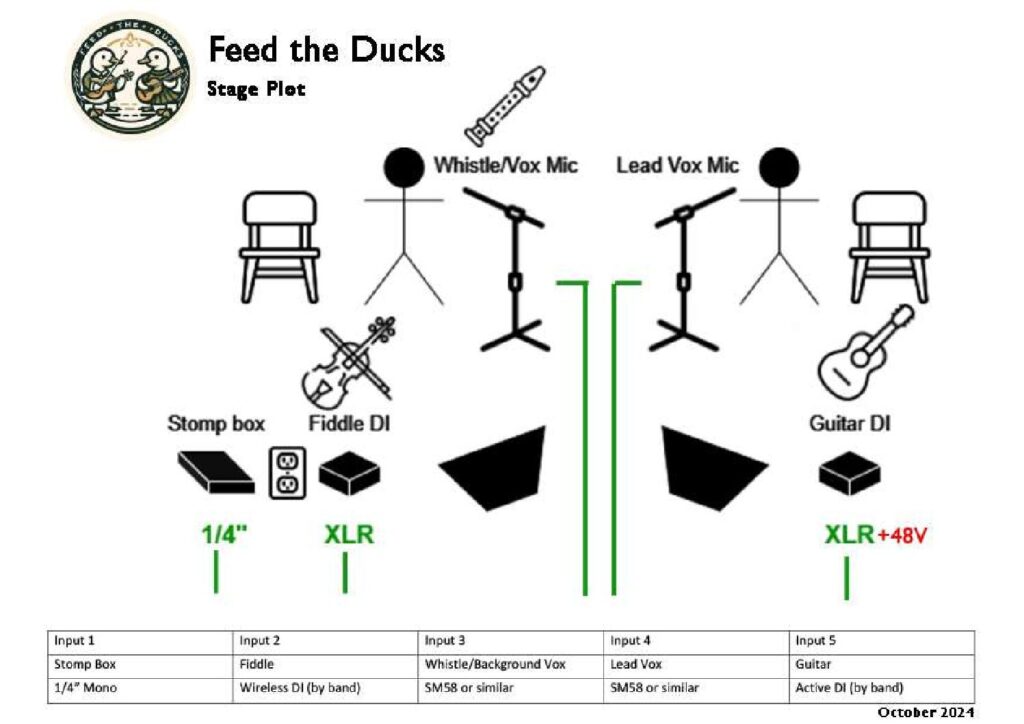 FEED THE DUCKS

Feed the Ducks
Stage Plot

Whistle/Vox Mic

Lead Vox Mic

Stomp box

Fiddle DI

Guitar DI

1/4"

XLR

XLR +48V

| Input 1 | Input 2 | Input 3 | Input 4 | Input 5 |
|---|---|---|---|---|
| Stomp Box | Fiddle | Whistle/Background Vox | Lead Vox | Guitar |
| 1/4" Mono | Wireless DI (by band) | SM58 or similar | SM58 or similar | Active DI (by band) |

October 2024